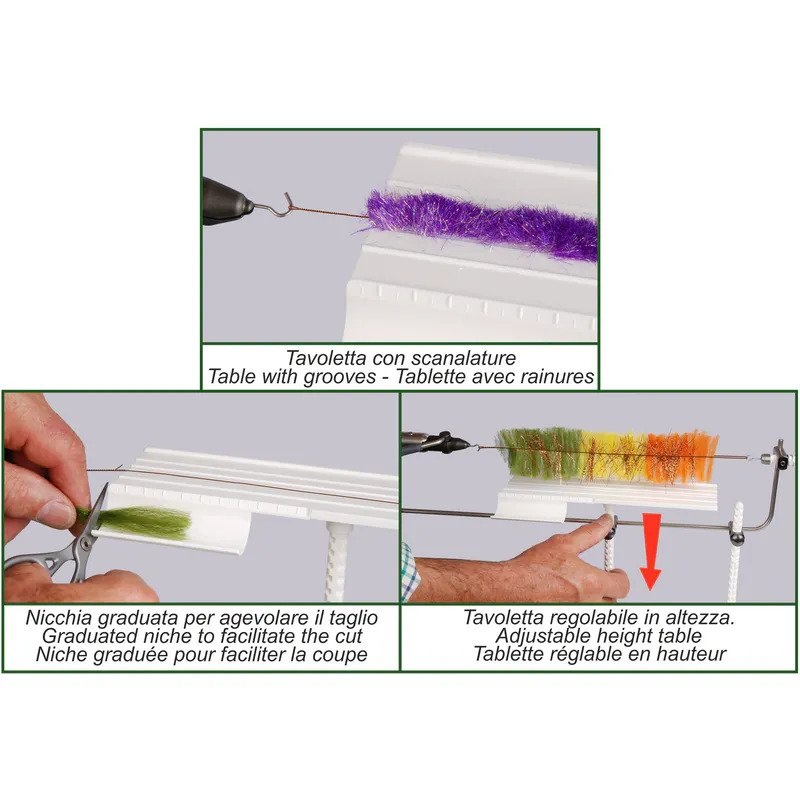 Tavoletta con scanalature
Table with grooves - Tablette avec rainures

Nicchia graduata per agevolare il taglio
Graduated niche to facilitate the cut
Niche graduée pour faciliter la coupe

Tavoletta regolabile in altezza.
Adjustable height table
Tablette réglable en hauteur