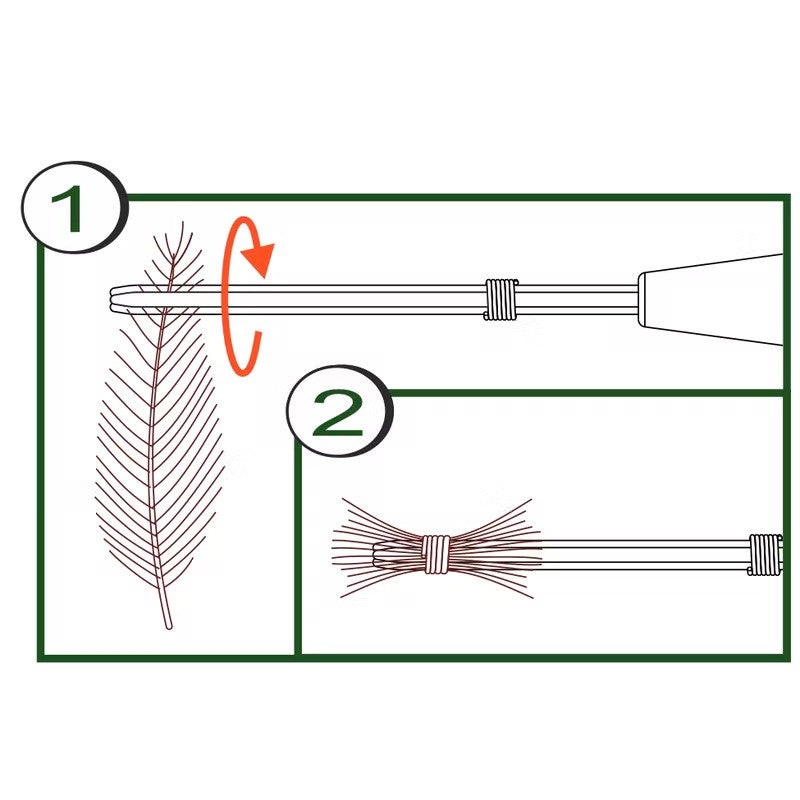 1

2