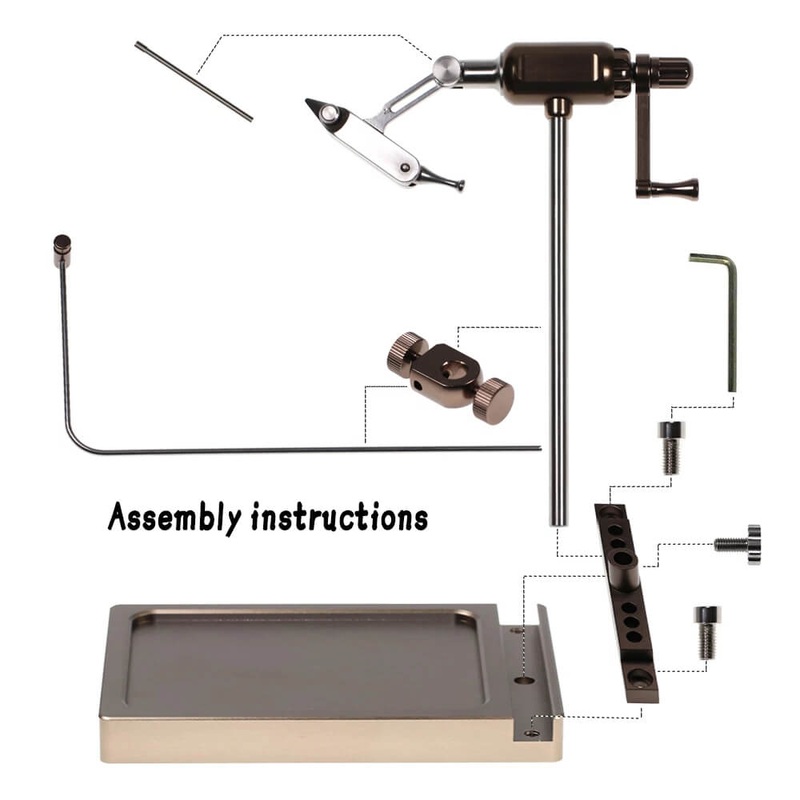 Assembly instructions