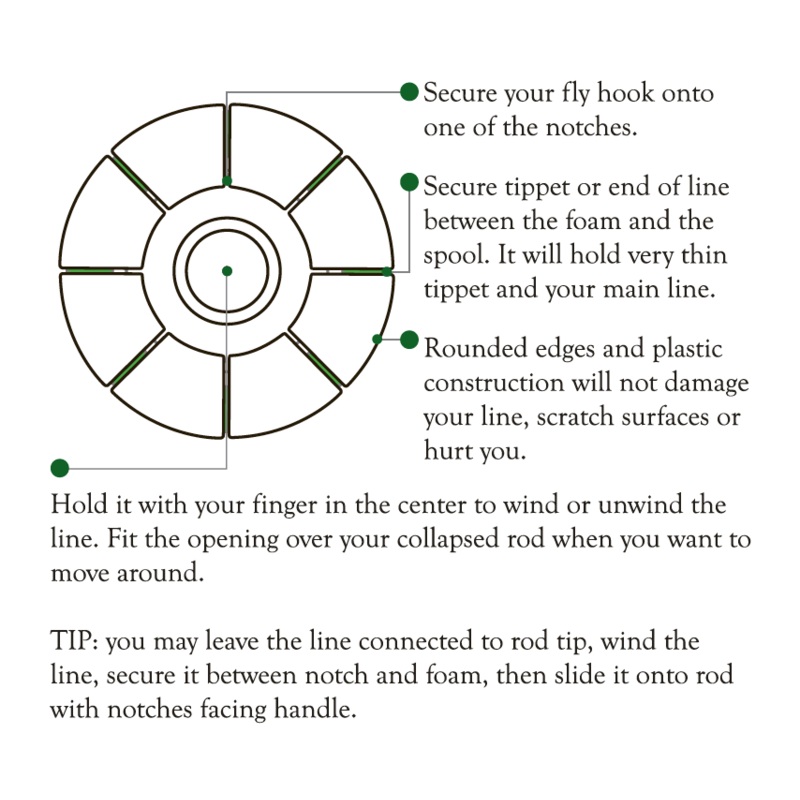 Secure your fly hook onto one of the notches.

Secure tippet or end of line between the foam and the spool. It will hold very thin tippet and your main line.

Rounded edges and plastic construction will not damage your line, scratch surfaces or hurt you.

Hold it with your finger in the center to wind or unwind the line. Fit the opening over your collapsed rod when you want to move around.

TIP: you may leave the line connected to rod tip, wind the line, secure it between notch and foam, then slide it onto rod with notches facing handle.