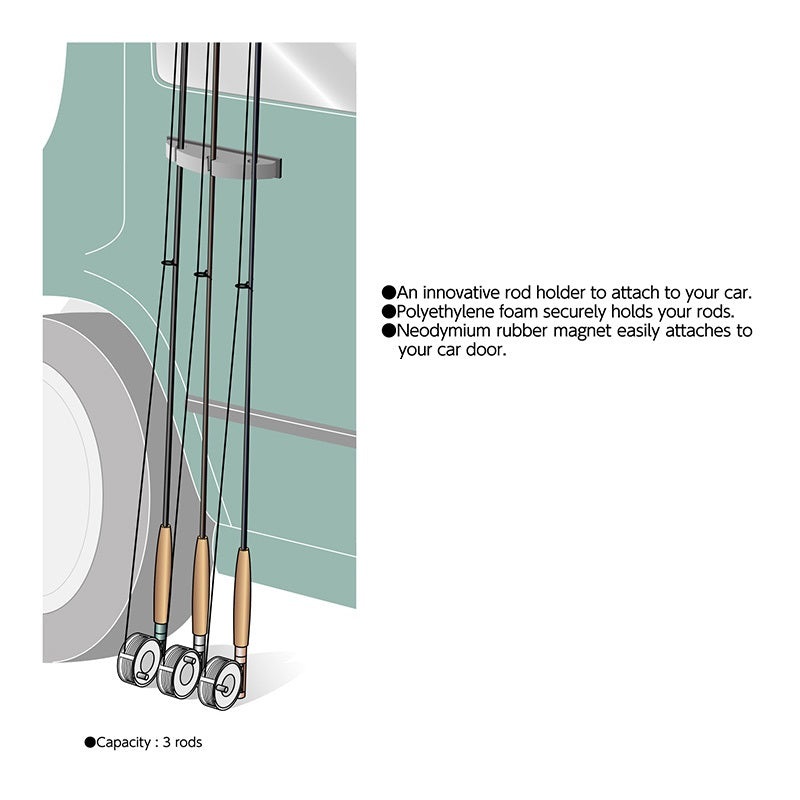 ●An innovative rod holder to attach to your car.
●Polyethylene foam securely holds your rods.
●Neodymium rubber magnet easily attaches to your car door.

●Capacity : 3 rods