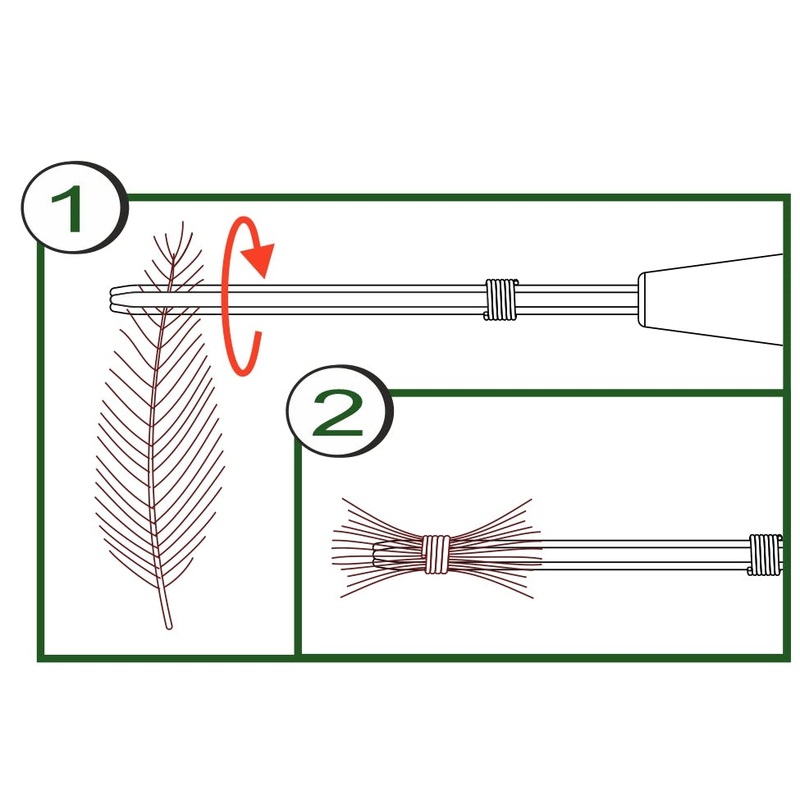 1

2